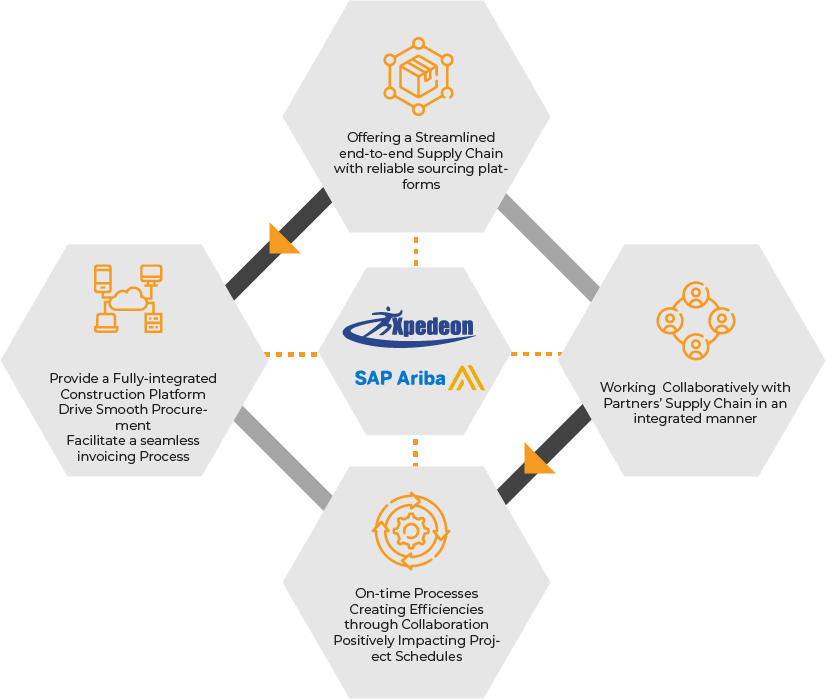 Offering a Streamlined end-to-end Supply Chain with reliable sourcing platforms

Provide a Fully-integrated Construction Platform
Drive Smooth Procurement
Facilitate a seamless invoicing Process

Xpedeon

SAP Ariba

Working Collaboratively with Partners' Supply Chain in an integrated manner

On-time Processes
Creating Efficiencies through Collaboration
Positively Impacting Project Schedules